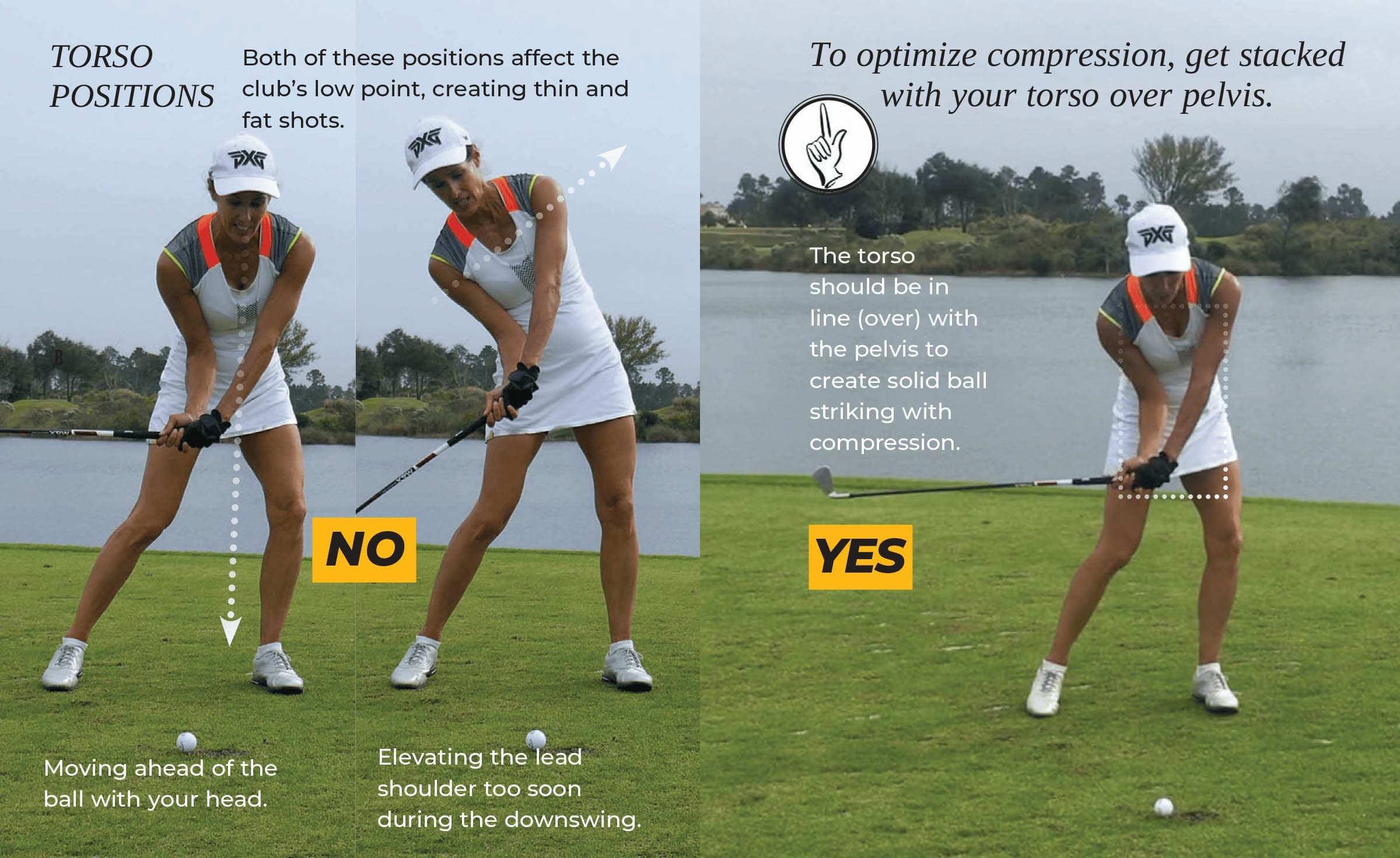 TORSO POSITIONS

Both of these positions affect the club's low point, creating thin and fat shots.

PXG

PXG

NO

Moving ahead of the ball with your head.

Elevating the lead shoulder too soon during the downswing.

To optimize compression, get stacked with your torso over pelvis.

PXG

The torso should be in line (over) with the pelvis to create solid ball striking with compression.

YES