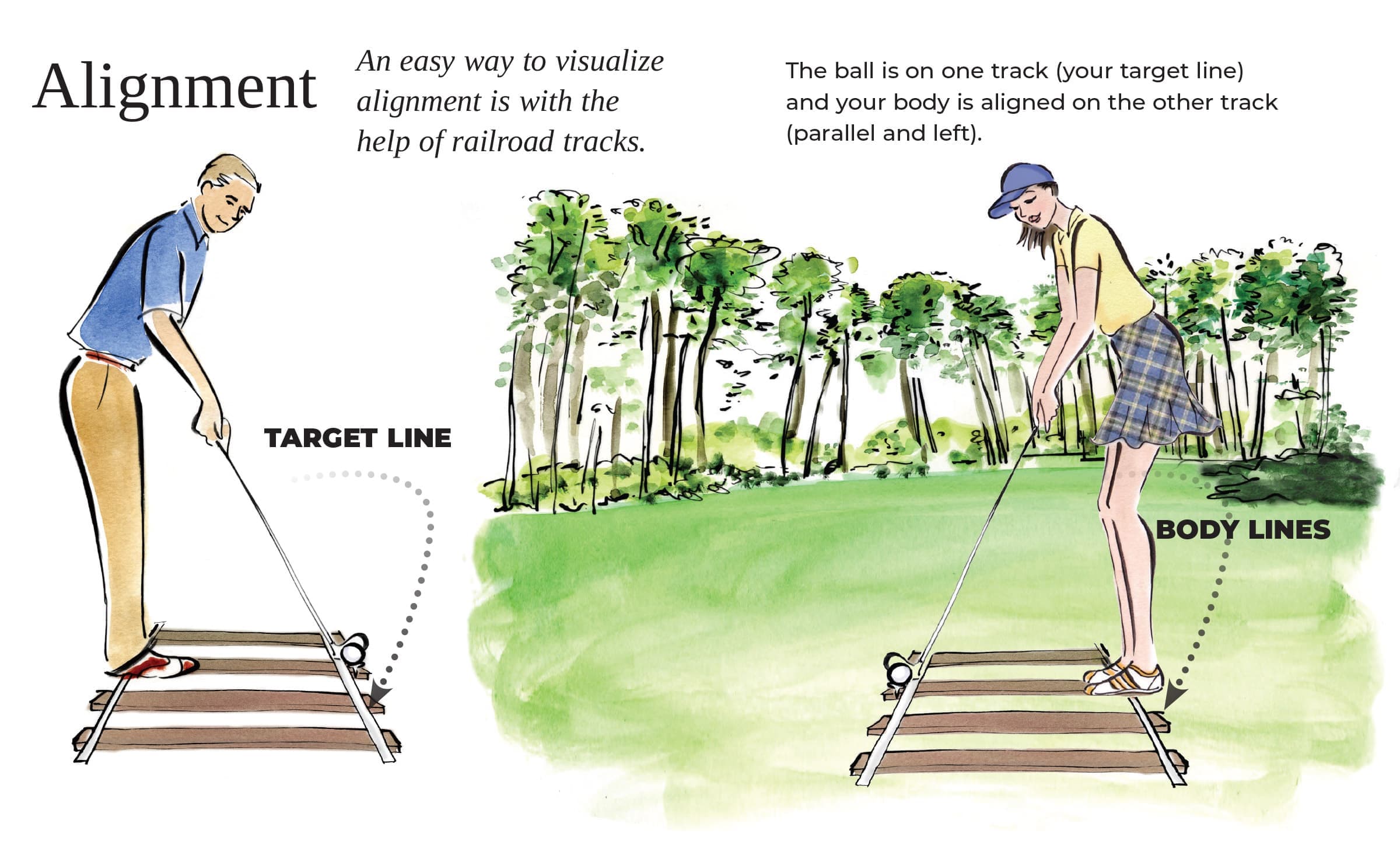 Alignment

An easy way to visualize alignment is with the help of railroad tracks.

The ball is on one track (your target line) and your body is aligned on the other track (parallel and left).

TARGET LINE

BODY LINES